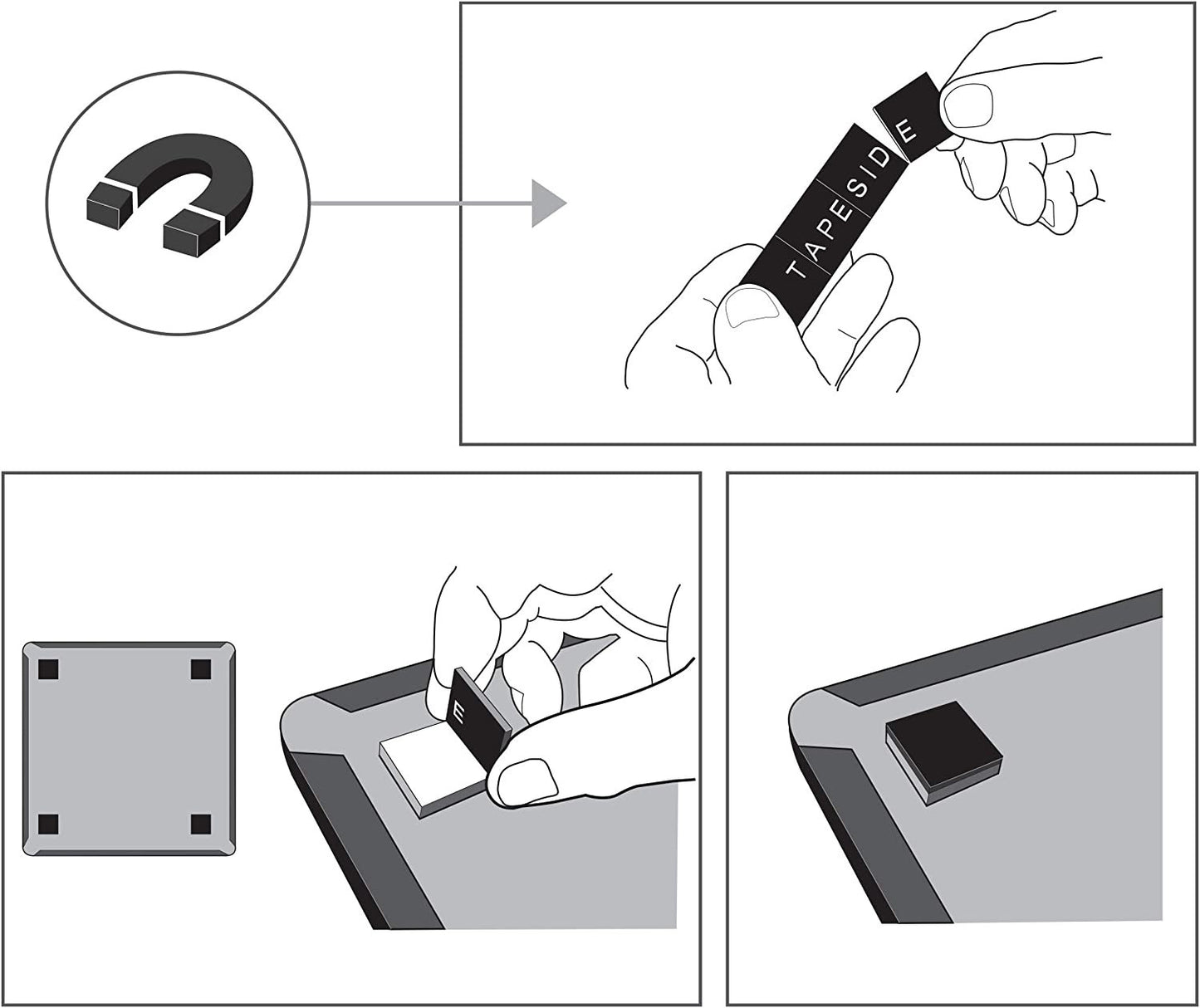 TAPESIDE

E