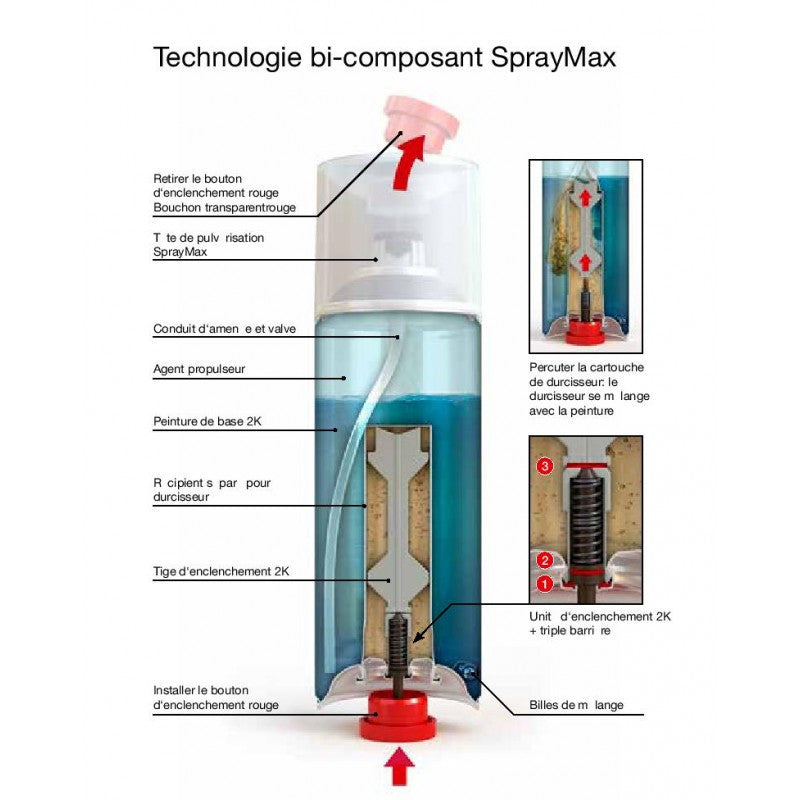 Technologie bi-composant SprayMax

Retirer le bouton d'enclenchement rouge
Bouchon transparentrouge

T te de pulv risation SprayMax

Conduit d'amen e et valve

Agent propulseur

Peinture de base 2K

R cipient s par pour durcisseur

Tige d'enclenchement 2K

Installer le bouton d'enclenchement rouge

Percuter la cartouche de durcisseur: le durcisseur se m lange avec la peinture

3
2
1

Unit d'enclenchement 2K + triple barri re

Billes de m lange